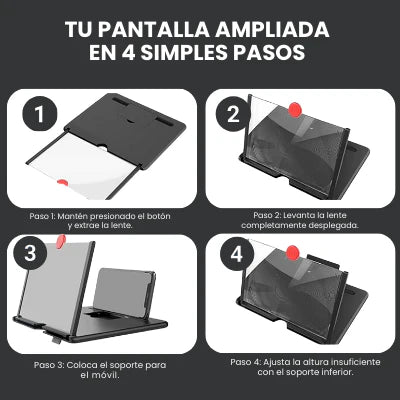 TU PANTALLA AMPLIADA EN 4 SIMPLES PASOS

1

Paso 1: Mantén presionado el botón y extrae la lente.

2

Paso 2: Levanta la lente completamente desplegada.

3

Paso 3: Coloca el soporte para el móvil.

4

Paso 4: Ajusta la altura insuficiente con el soporte inferior.